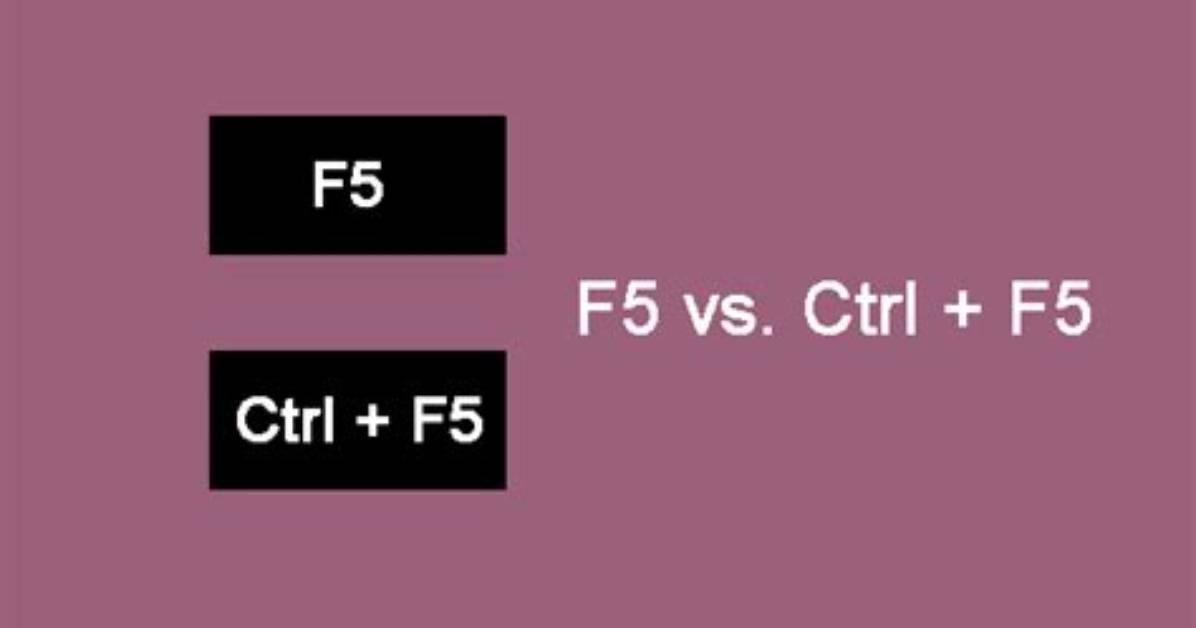 F5

Ctrl + F5

F5 vs. Ctrl + F5