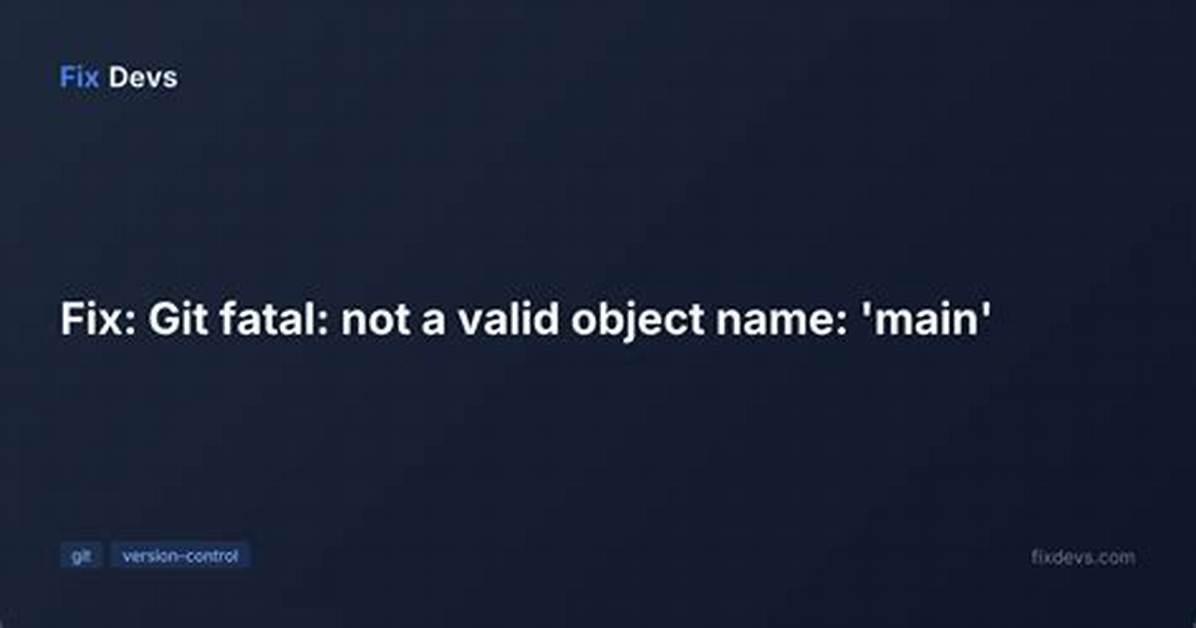 Fix Devs

Fix: Git fatal: not a valid object name: 'main'

git version-control

fixdevs.com