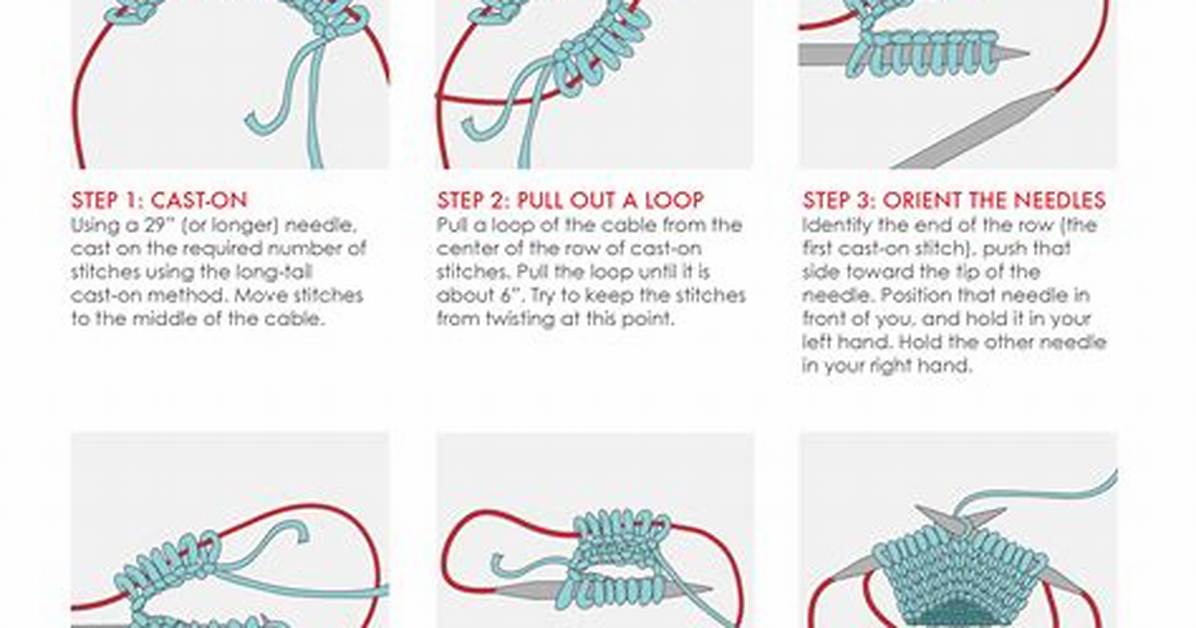 STEP 1: CAST-ON
Using a 29" (or longer) needle, cast on the required number of stitches using the long-tail cast-on method. Move stitches to the middle of the cable.

STEP 2: PULL OUT A LOOP
Pull a loop of the cable from the center of the row of cast-on stitches. Pull the loop until it is about 6". Try to keep the stitches from twisting at this point.

STEP 3: ORIENT THE NEEDLES
Identify the end of the row (the first cast-on stitch), push that side toward the tip of the needle. Position that needle in front of you, and hold it in your left hand. Hold the other needle in your right hand.